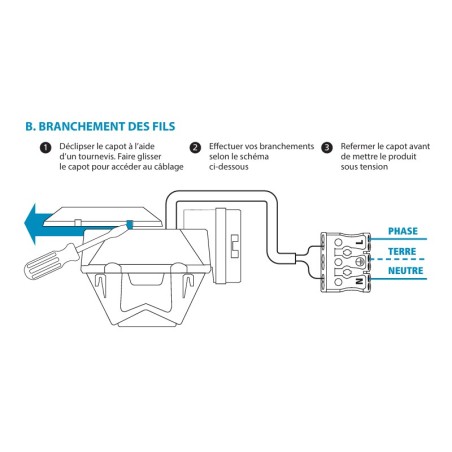 B. BRANCHEMENT DES FILS

1 Déclipser le capot à l'aide d'un tournevis. Faire glisser le capot pour accéder au câblage

2 Effectuer vos branchements selon le schéma ci-dessous

3 Refermer le capot avant de mettre le produit sous tension

L
N

PHASE
TERRE
NEUTRE