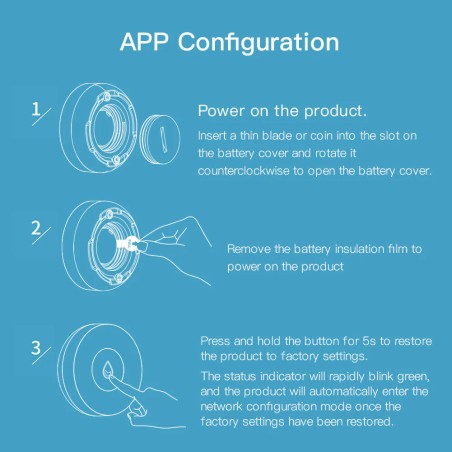 APP Configuration

1

Power on the product.

Insert a thin blade or coin into the slot on the battery cover and rotate it counterclockwise to open the battery cover.

2

Remove the battery insulation film to power on the product

3

Press and hold the button for 5s to restore the product to factory settings.

The status indicator will rapidly blink green, and the product will automatically enter the network configuration mode once the factory settings have been restored.