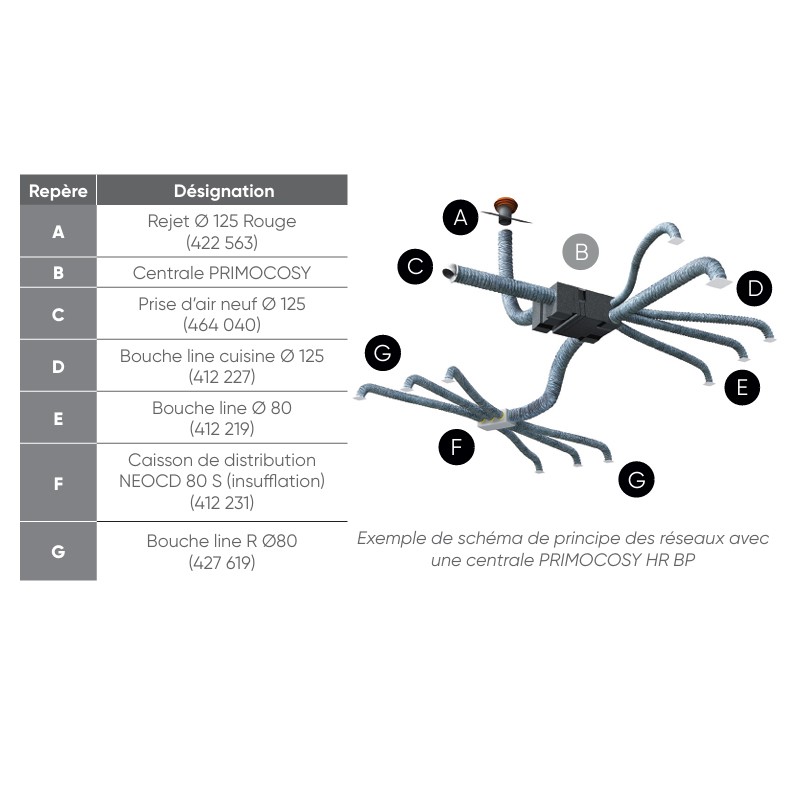 | Repère | Désignation |
|---|---|
| A | Rejet Ø 125 Rouge (422 563) |
| B | Centrale PRIMOCOSY |
| C | Prise d'air neuf Ø 125 (464 040) |
| D | Bouche line cuisine Ø 125 (412 227) |
| E | Bouche line Ø 80 (412 219) |
| F | Caisson de distribution NEOCD 80 S (insufflation) (412 231) |
| G | Bouche line R Ø80 (427 619) |

A
B
C
D
G
E
F
G

Exemple de schéma de principe des réseaux avec une centrale PRIMOCOSY HR BP