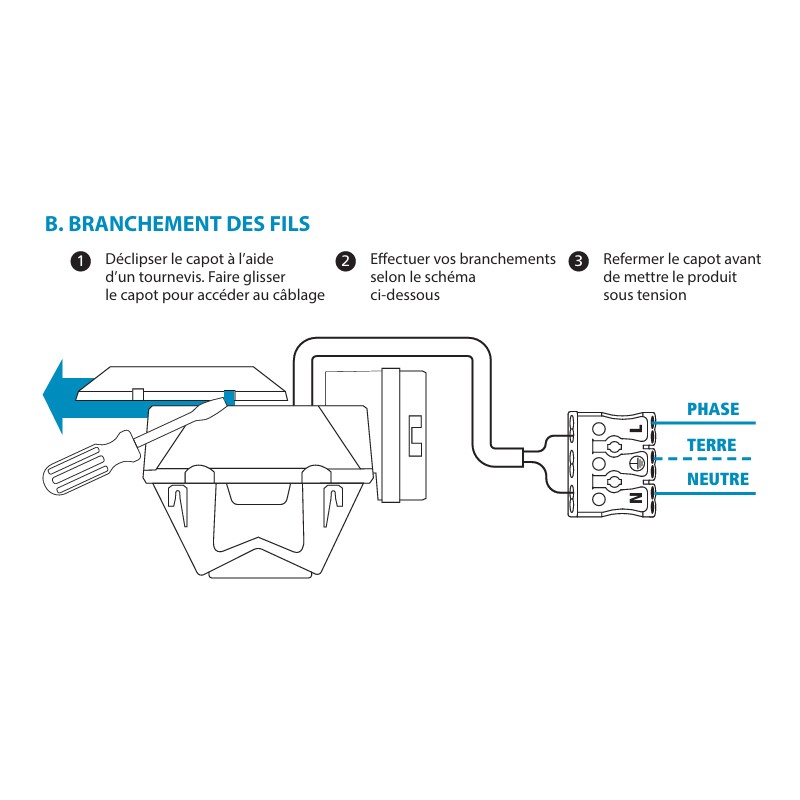 B. BRANCHEMENT DES FILS

1 Déclipser le capot à l'aide d'un tournevis. Faire glisser le capot pour accéder au câblage

2 Effectuer vos branchements selon le schéma ci-dessous

3 Refermer le capot avant de mettre le produit sous tension

L

N

PHASE

TERRE

NEUTRE